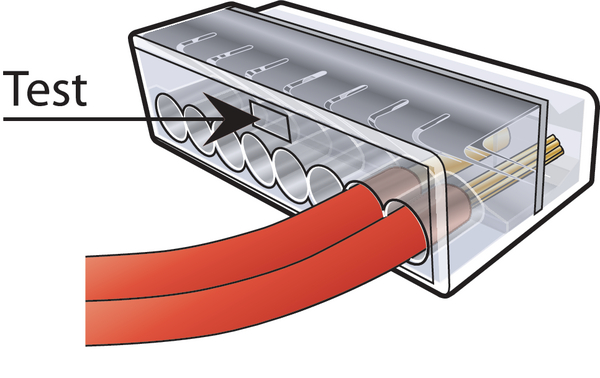 Test