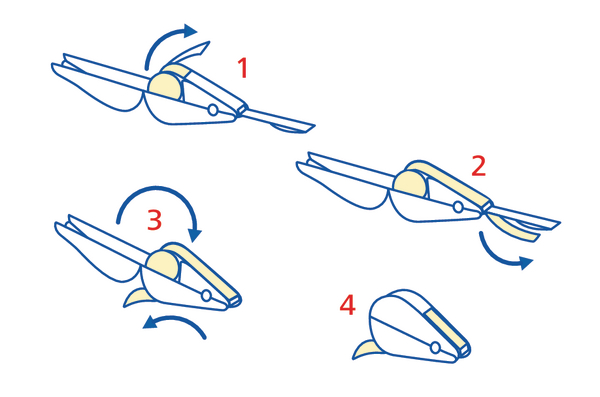 1

2

3

4