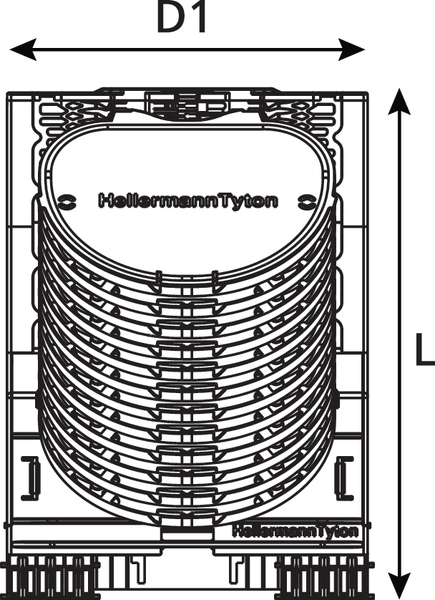 D1

HellermannTyton

L

HellermannTyton